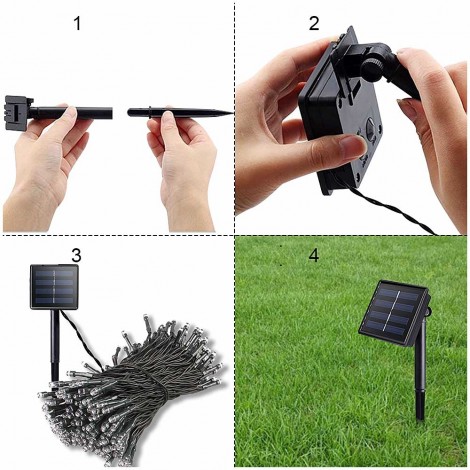 1

2

3

4