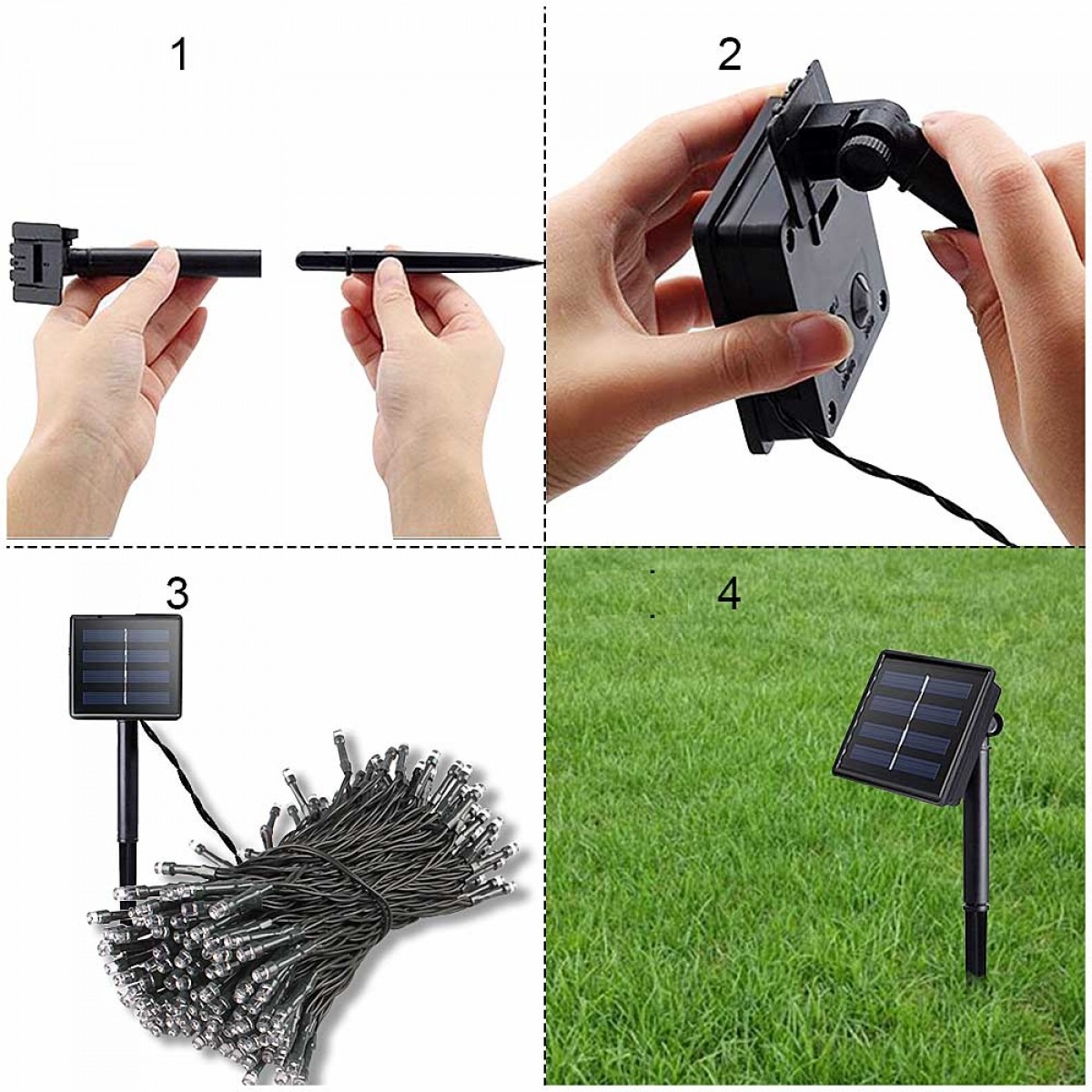 1

2

3

4